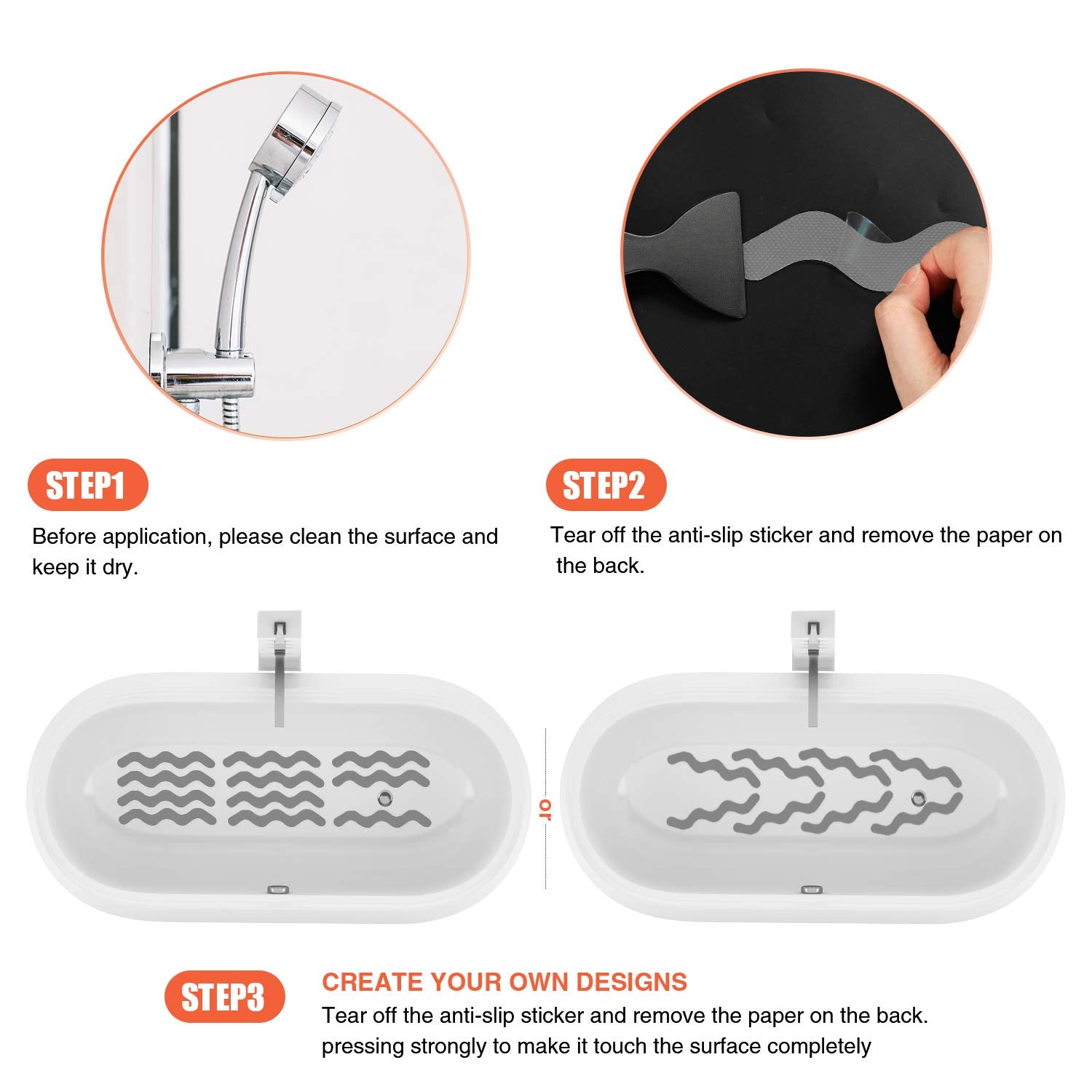 STEP1

Before application, please clean the surface and keep it dry.

STEP2

Tear off the anti-slip sticker and remove the paper on the back.

or

STEP3

CREATE YOUR OWN DESIGNS

Tear off the anti-slip sticker and remove the paper on the back. pressing strongly to make it touch the surface completely